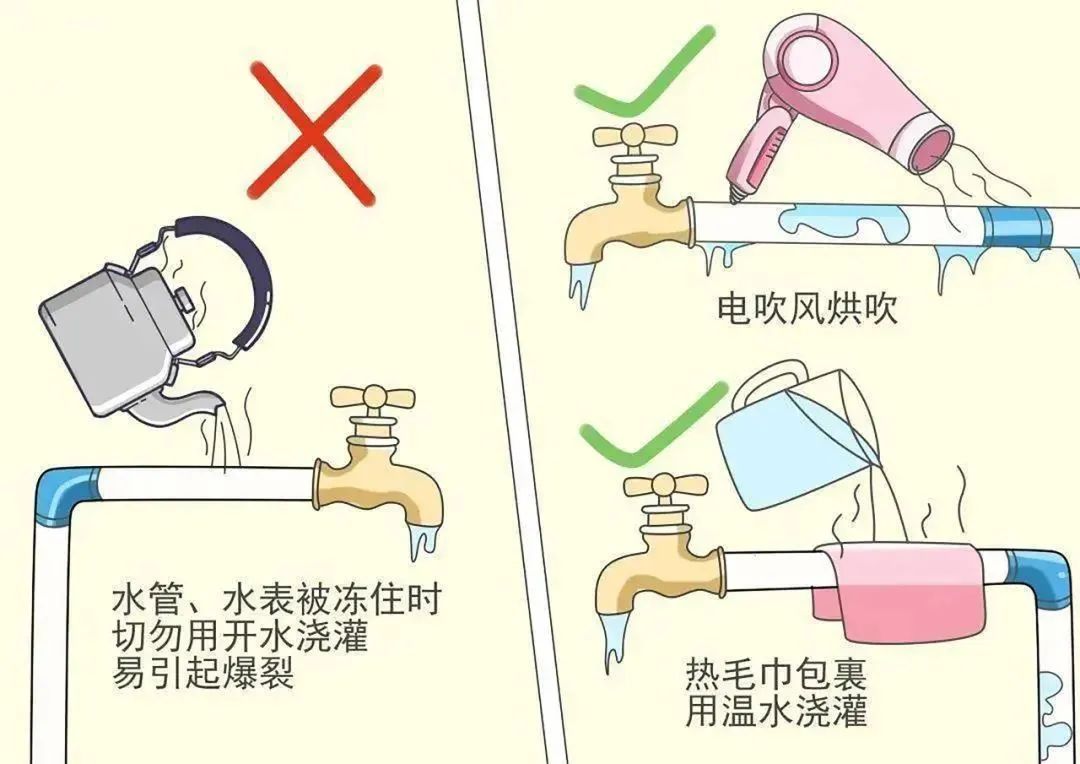 水管、水表被冻住时
切勿用开水浇灌
易引起爆裂

电吹风烘吹

热毛巾包裹
用温水浇灌