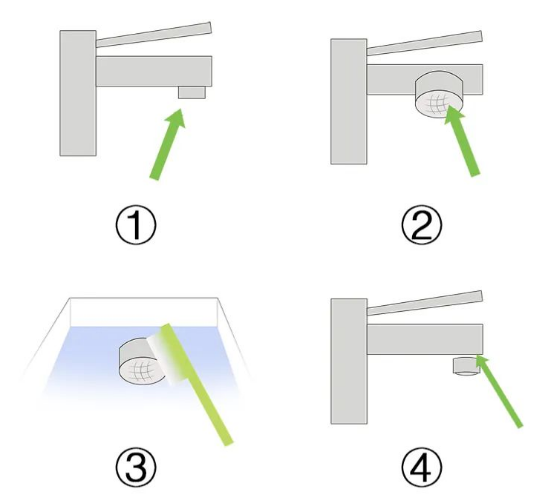 ①

②

③

④